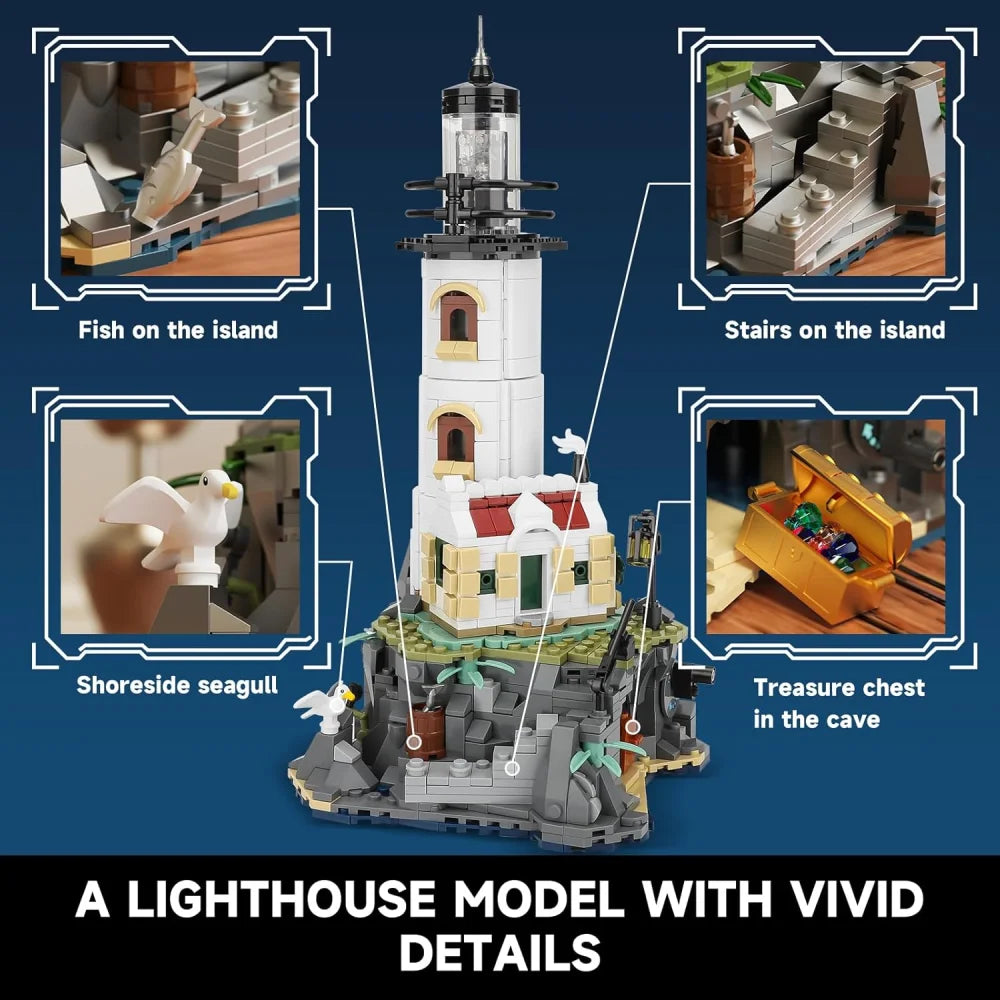 Fish on the island

Stairs on the island

Shoreside seagull

Treasure chest in the cave

A LIGHTHOUSE MODEL WITH VIVID DETAILS