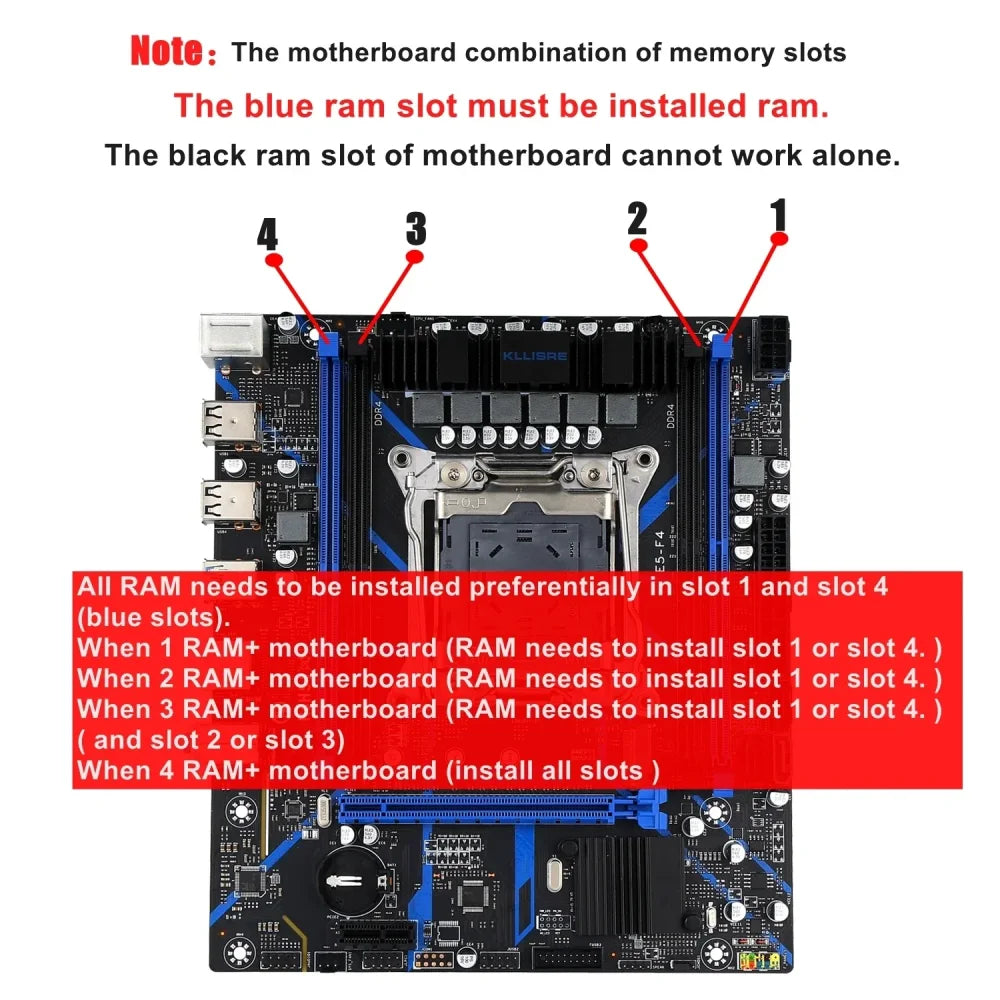 Note: The motherboard combination of memory slots
The blue ram slot must be installed ram.
The black ram slot of motherboard cannot work alone.

4 3 2 1

KLLISRE
DDR4
DDR4
E5-F4

All RAM needs to be installed preferentially in slot 1 and slot 4 (blue slots).
When 1 RAM+ motherboard (RAM needs to install slot 1 or slot 4. )
When 2 RAM+ motherboard (RAM needs to install slot 1 or slot 4. )
When 3 RAM+ motherboard (RAM needs to install slot 1 or slot 4. ) ( and slot 2 or slot 3)
When 4 RAM+ motherboard (install all slots )